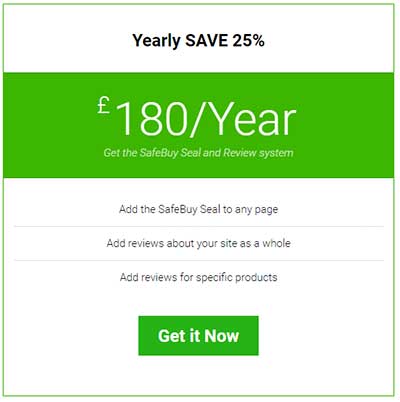 Yearly SAVE 25%

£180/Year

Get the SafeBuy Seal and Review system

Add the SafeBuy Seal to any page

Add reviews about your site as a whole

Add reviews for specific products

Get it Now